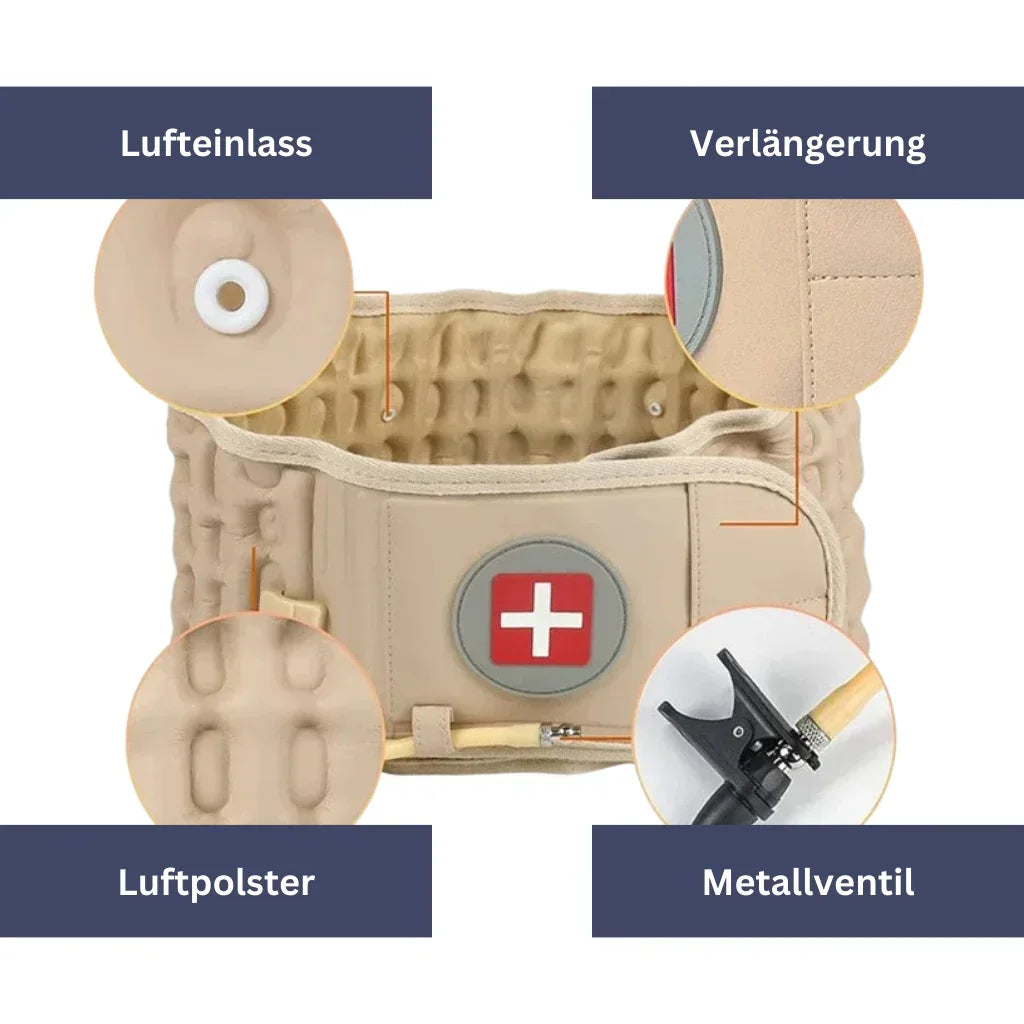 Lufteinlass

Verlängerung

Luftpolster

Metallventil