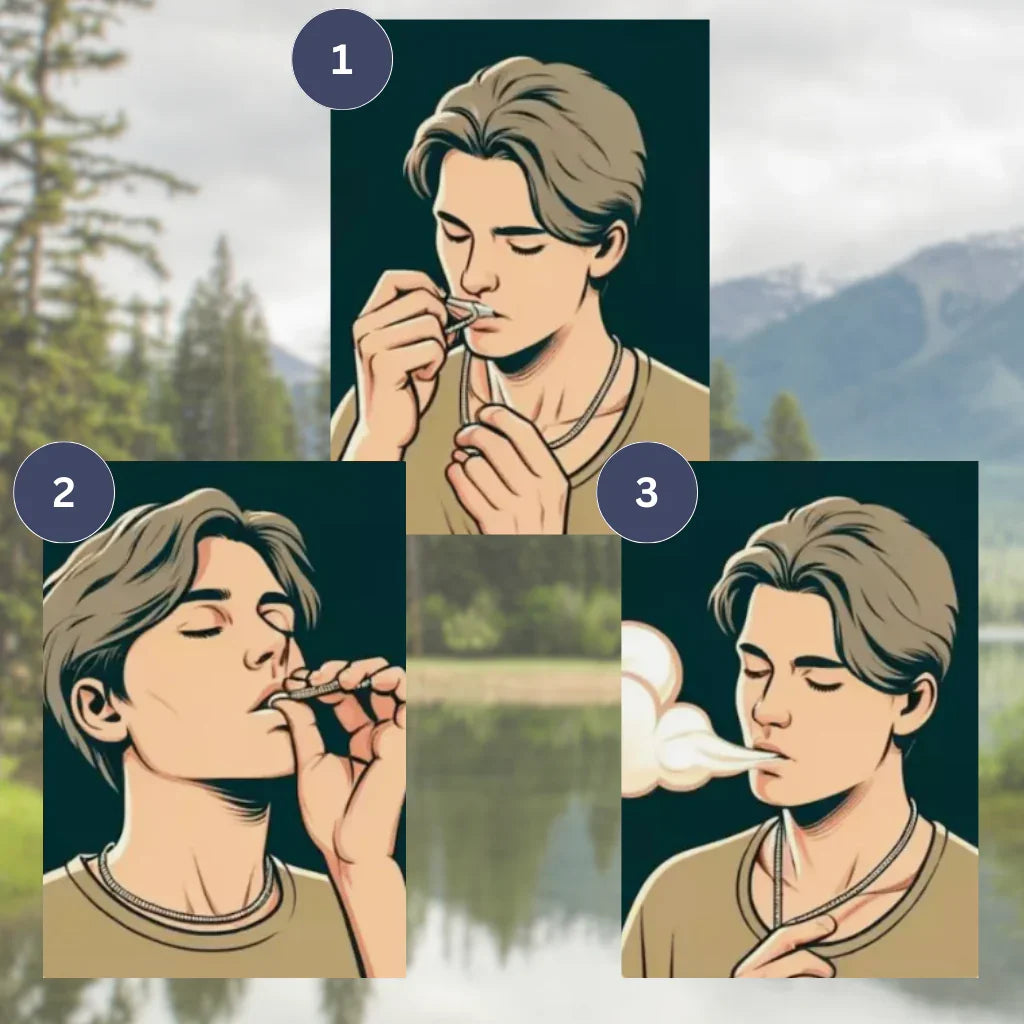 1

2

3